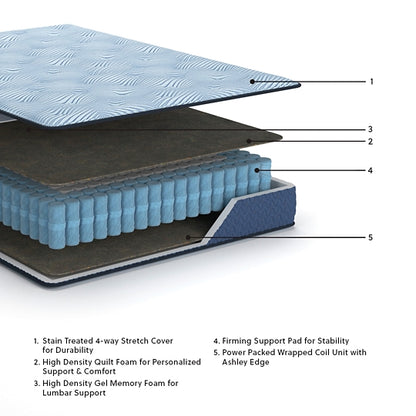 1

3

2

4

5

1. Stain Treated 4-way Stretch Cover for Durability

2. High Density Quilt Foam for Personalized Support & Comfort

3. High Density Gel Memory Foam for Lumbar Support

4. Firming Support Pad for Stability

5. Power Packed Wrapped Coil Unit with Ashley Edge